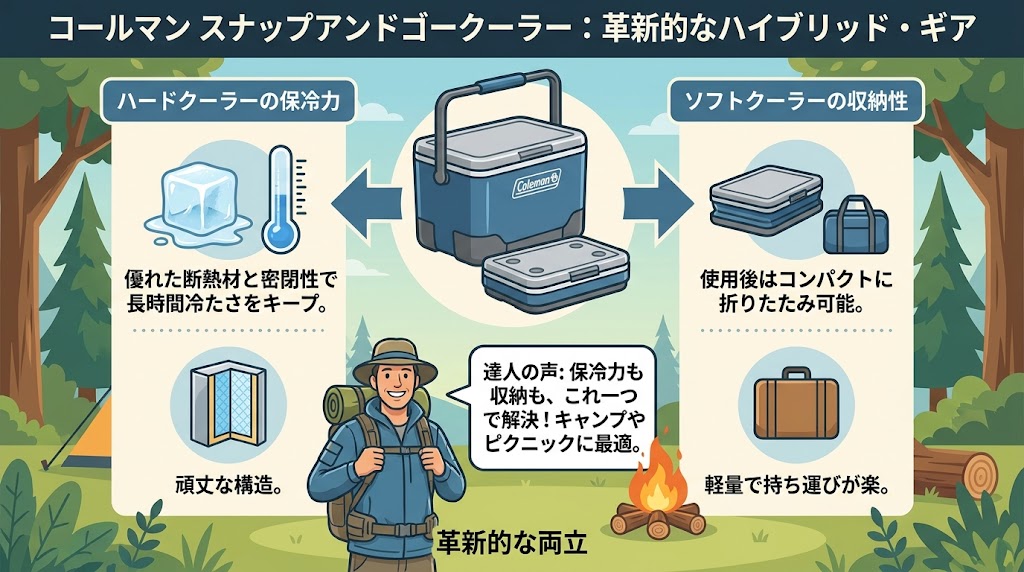 コールマン スナップアンドゴークーラー：革新的なハイブリッド・ギア

ハードクーラーの保冷力

優れた断熱材と密閉性で長時間冷たさをキープ。

頑丈な構造。

Coleman

ソフトクーラーの収納性

使用後はコンパクトに折りたたみ可能。

軽量で持ち運びが楽。

達人の声：保冷力も収納も、これ一つで解決！キャンプやピクニックに最適。

革新的な両立