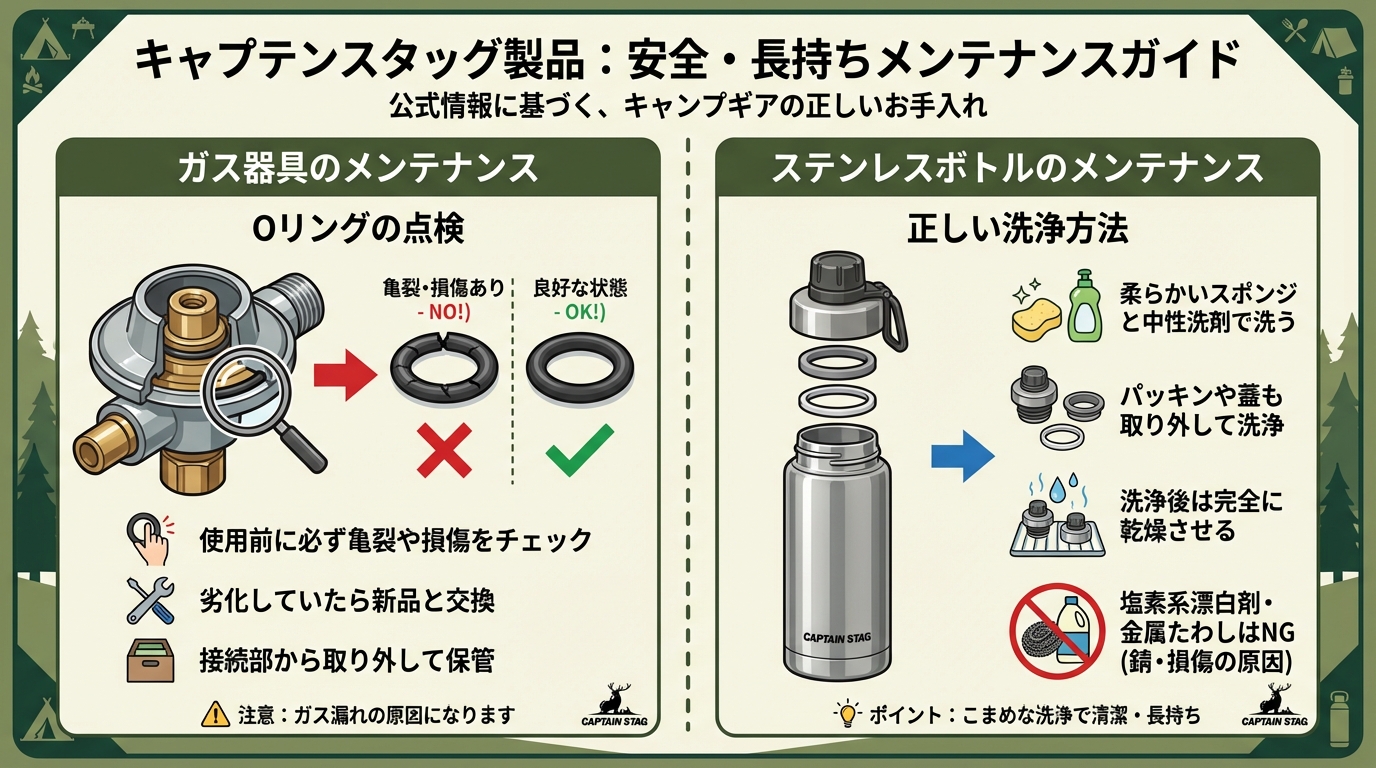 キャプテンスタッグ製品：安全・長持ちメンテナンスガイド
公式情報に基づく、キャンプギアの正しいお手入れ

ガス器具のメンテナンス

Oリングの点検

亀裂・損傷あり
- NO!)

良好な状態
- OK!)

使用前に必ず亀裂や損傷をチェック

劣化していたら新品と交換

接続部から取り外して保管

注意：ガス漏れの原因になります

CAPTAIN STAG

ステンレスボトルのメンテナンス

正しい洗浄方法

CAPTAIN STAG

柔らかいスポンジと中性洗剤で洗う

パッキンや蓋も取り外して洗浄

洗浄後は完全に乾燥させる

塩素系漂白剤・金属たわしはNG (錆・損傷の原因)

ポイント：こまめな洗浄で清潔・長持ち

CAPTAIN STAG